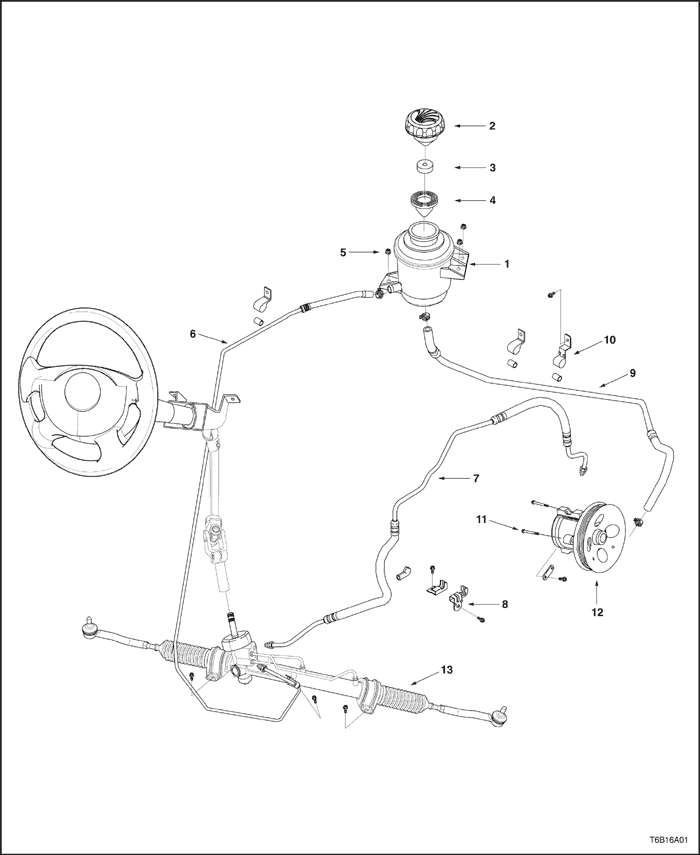 2
3
4
5
1
6
10
9
7
11
8
12
13
T6B16A01