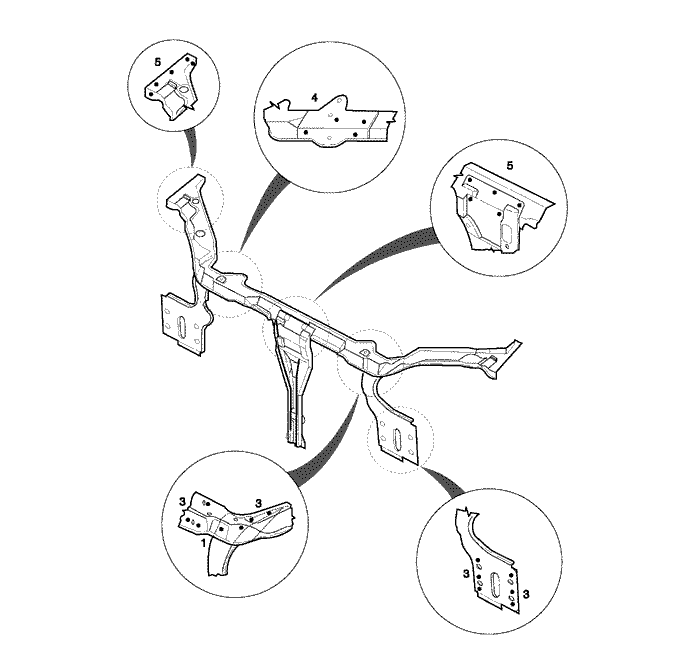 5

4

5

3

3

1

3

3