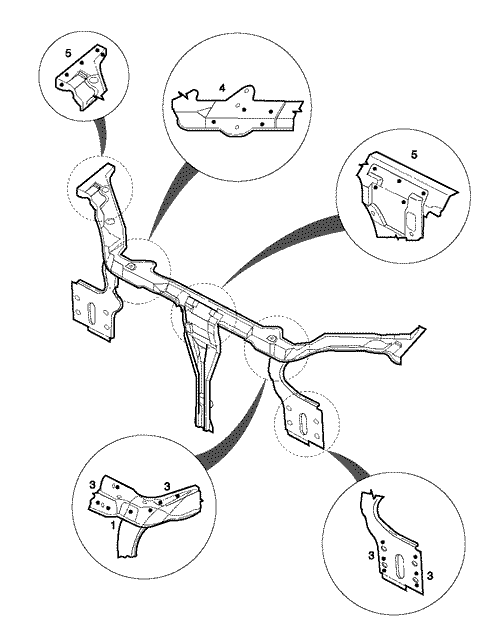 5
4
5
3
3
1
3
3