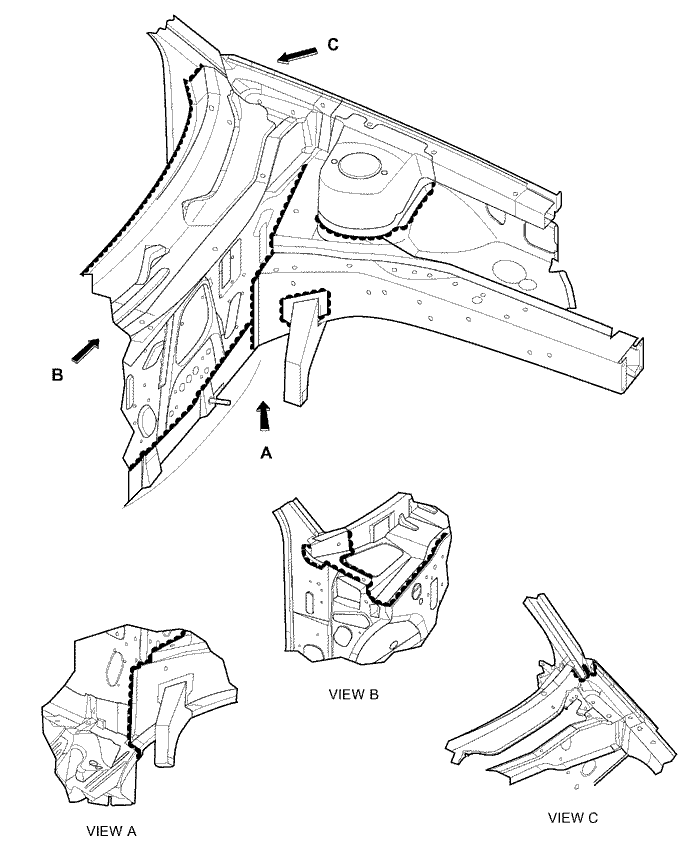 C

B

A

VIEW B

VIEW A

VIEW C