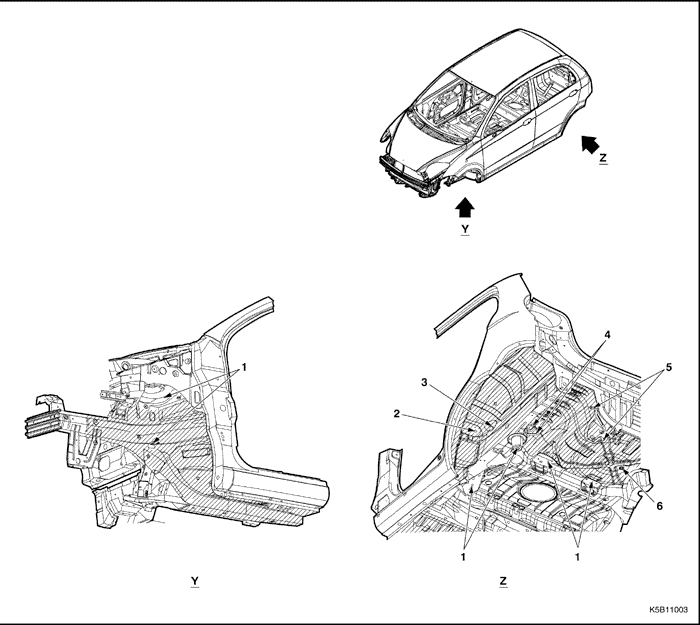 Z
Y
1
4
5
3
2
6
1
1
Y
Z
K5B11003